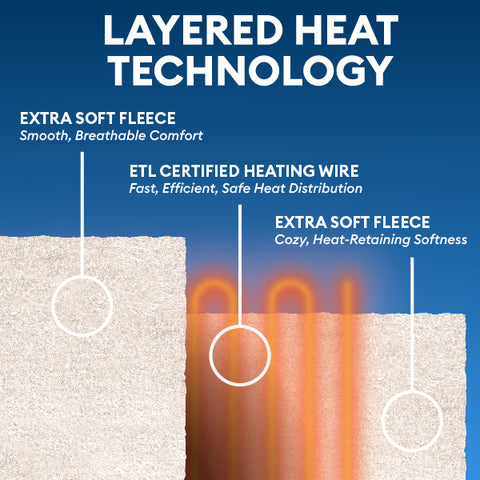 LAYERED HEAT TECHNOLOGY

EXTRA SOFT FLEECE
Smooth, Breathable Comfort

ETL CERTIFIED HEATING WIRE
Fast, Efficient, Safe Heat Distribution

EXTRA SOFT FLEECE
Cozy, Heat-Retaining Softness