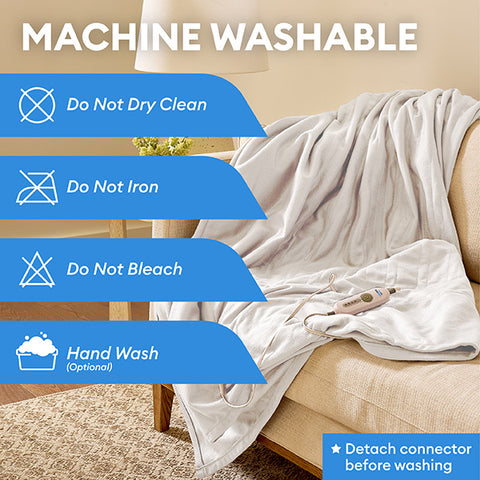 MACHINE WASHABLE

Do Not Dry Clean

Do Not Iron

Do Not Bleach

Hand Wash
(Optional)

★ Detach connector before washing