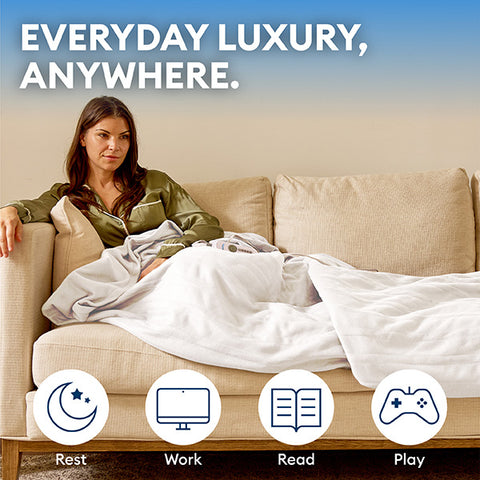 EVERYDAY LUXURY, ANYWHERE.

Rest

Work

Read

Play