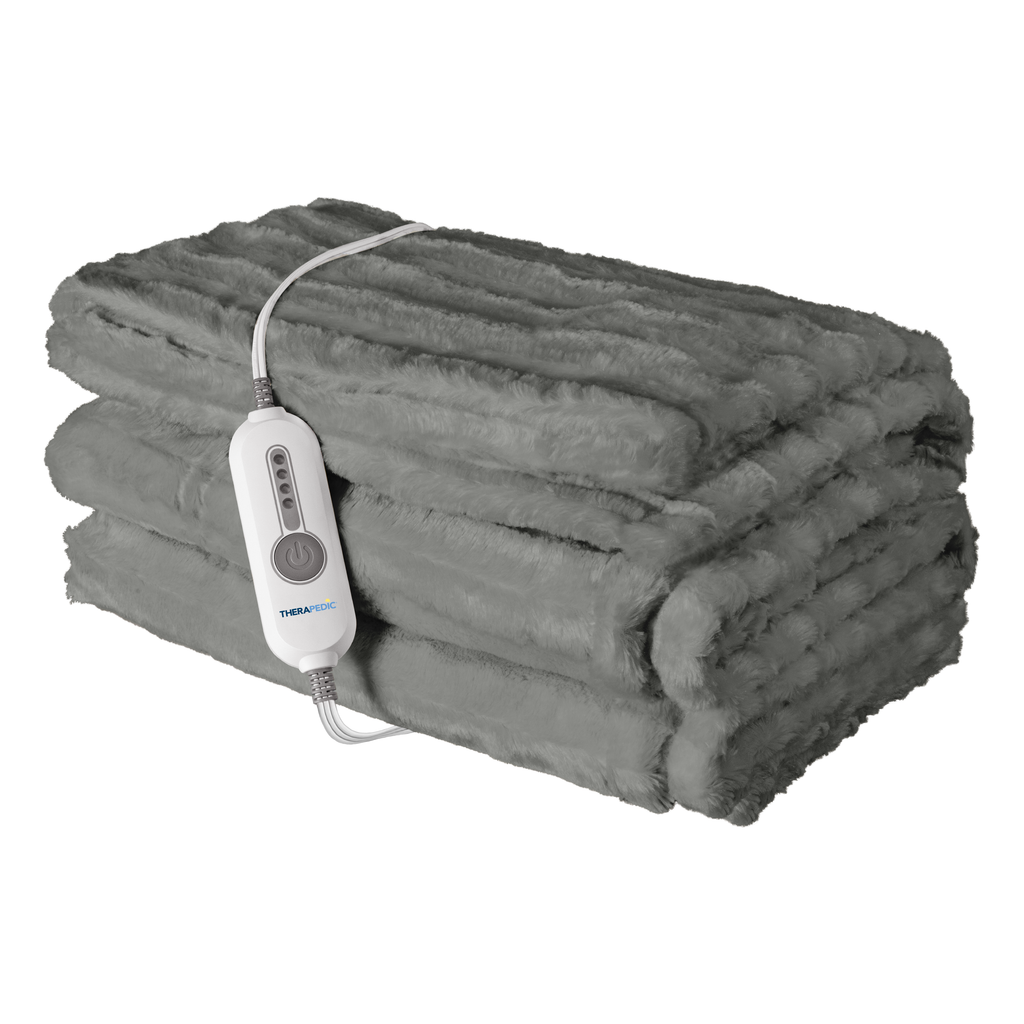 THERAPEDIC