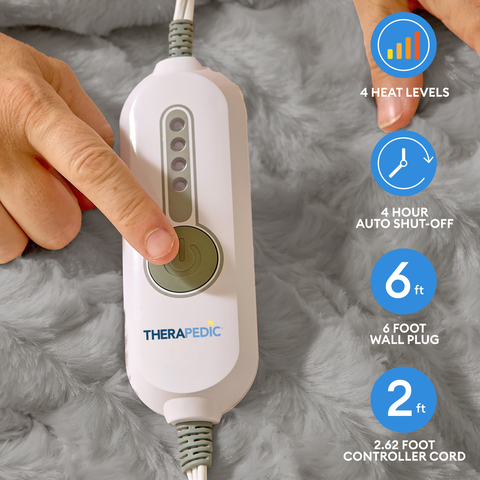 THERAPEDIC

4 HEAT LEVELS

4 HOUR AUTO SHUT-OFF

6 ft

6 FOOT WALL PLUG

2 ft

2.62 FOOT CONTROLLER CORD