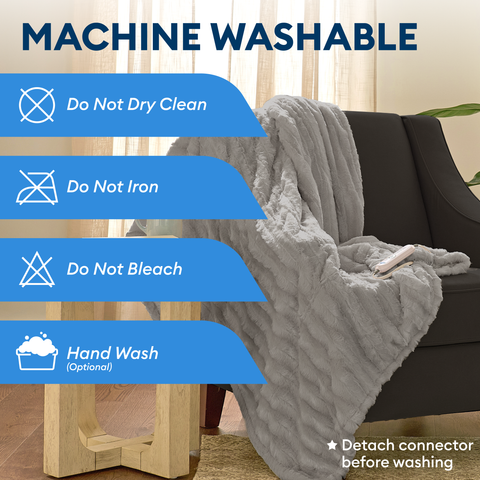 MACHINE WASHABLE

Do Not Dry Clean

Do Not Iron

Do Not Bleach

Hand Wash
(Optional)

★ Detach connector before washing