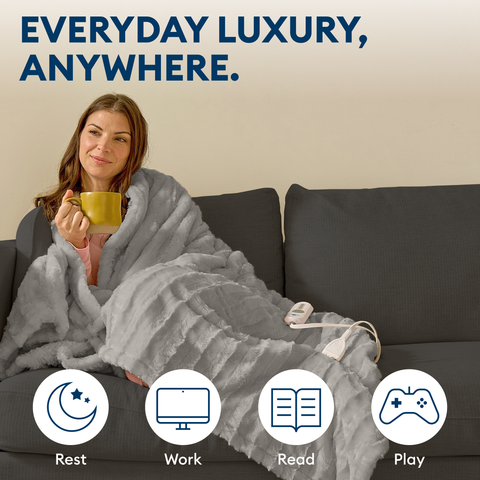 EVERYDAY LUXURY, ANYWHERE.

Rest

Work

Read

Play