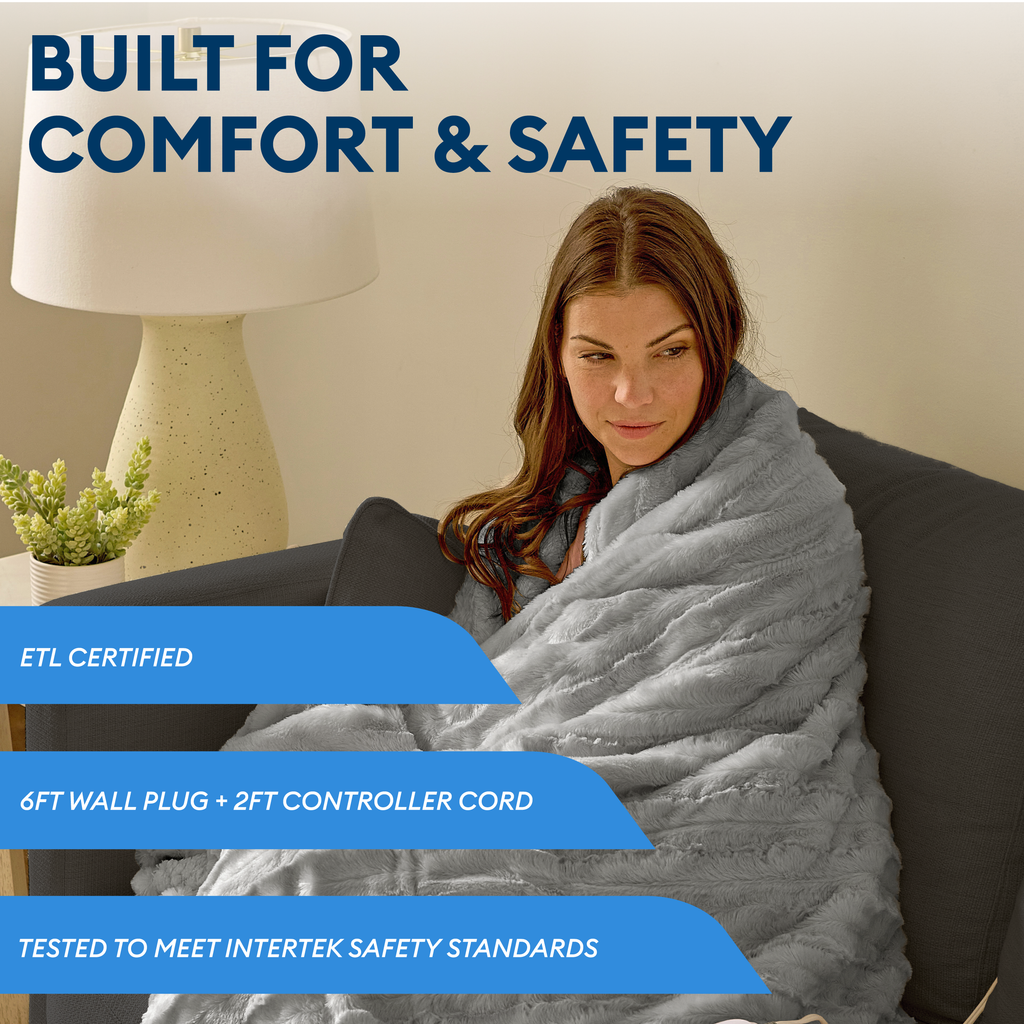 BUILT FOR
COMFORT & SAFETY

ETL CERTIFIED

6FT WALL PLUG + 2FT CONTROLLER CORD

TESTED TO MEET INTERTEK SAFETY STANDARDS